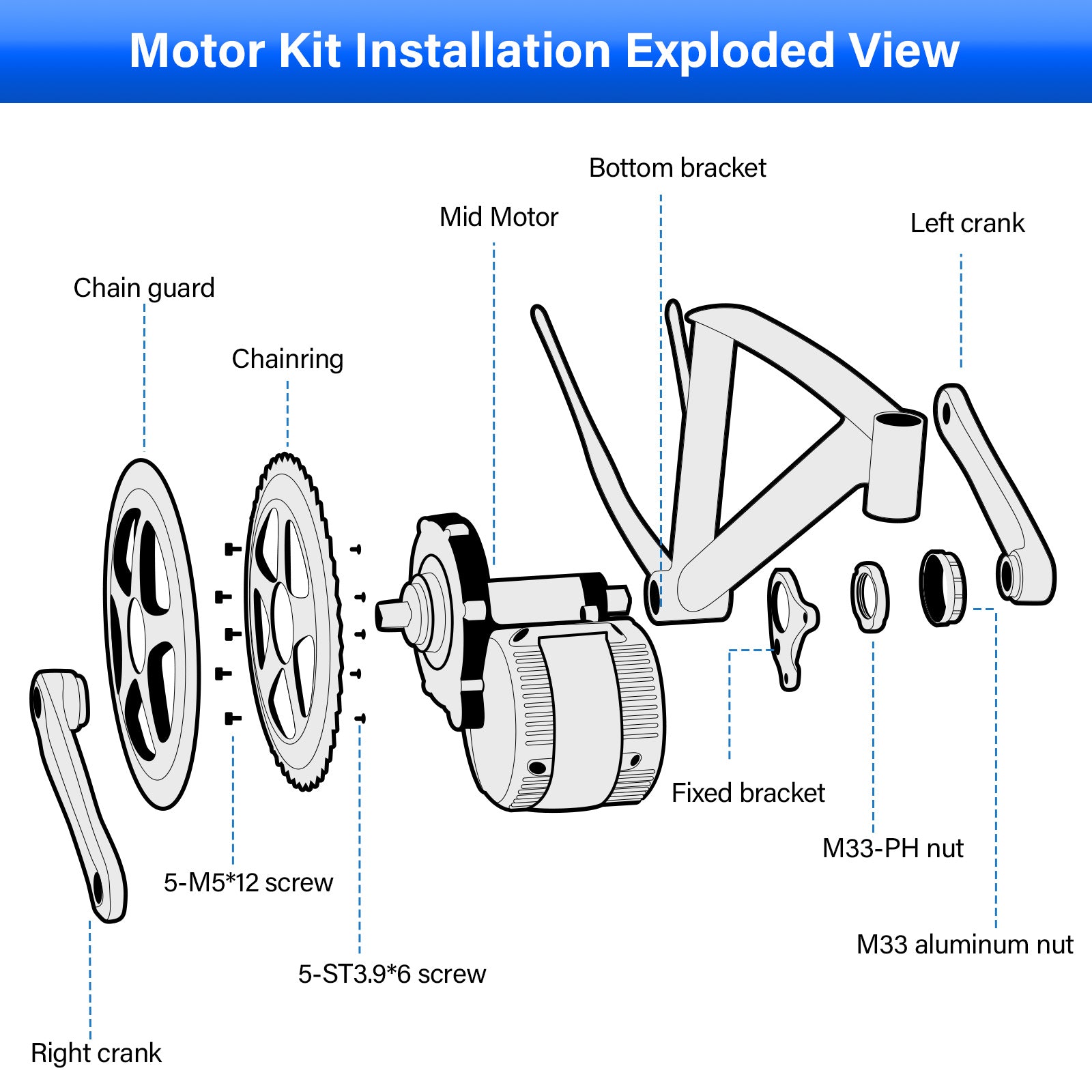 Motor Kit Installation Exploded View

Bottom bracket

Mid Motor

Left crank

Chain guard

Chainring

Fixed bracket

M33-PH nut

5-M5*12 screw

M33 aluminum nut

5-ST3.9*6 screw

Right crank